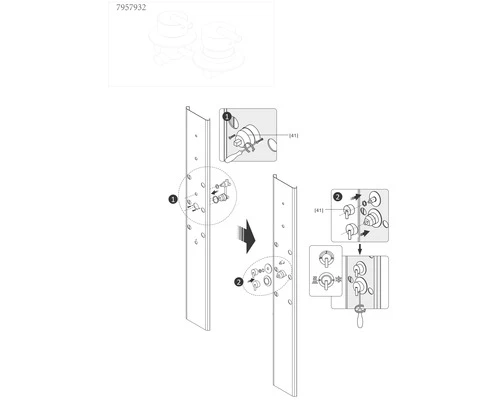 7957932

1

[41]

1

2

[41]

2